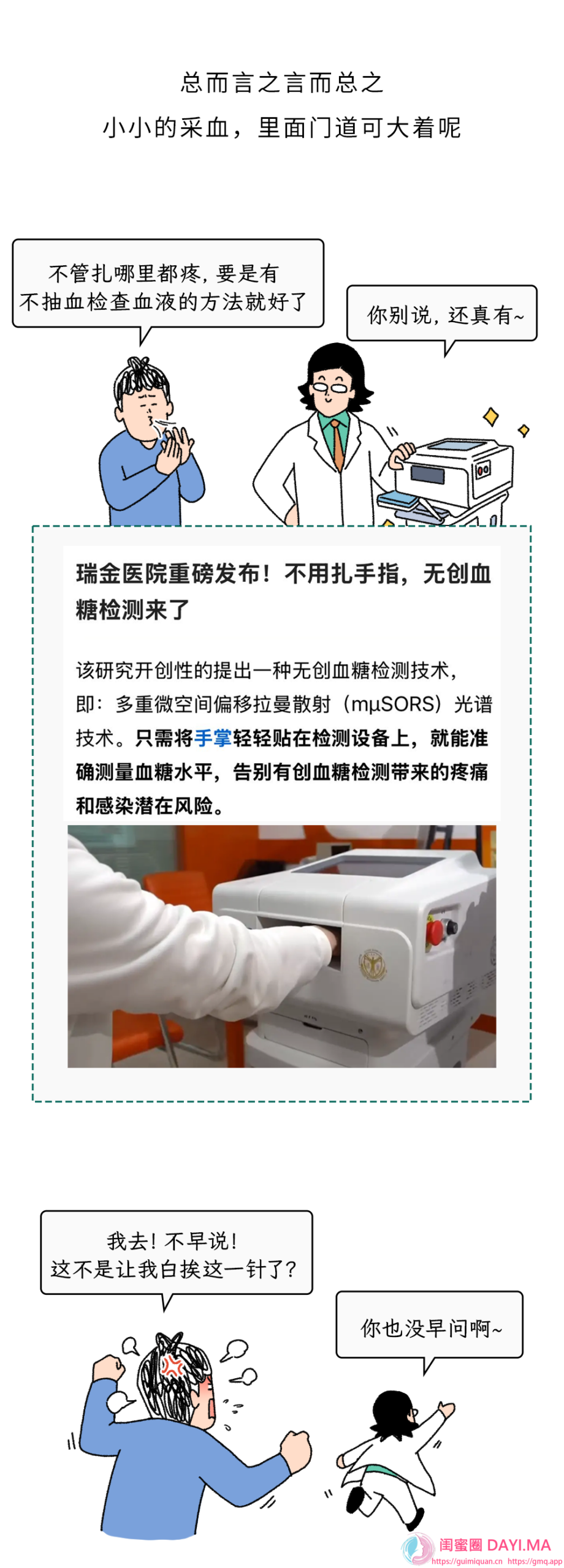 总而言之言而总之

小小的采血，里面门道可大着呢

不管扎哪里都疼，要是有不抽血检查血液的方法就好了

你别说，还真有~

瑞金医院重磅发布！不用扎手指，无创血糖检测来了

该研究开创性的提出一种无创血糖检测技术，即：多重微空间偏移拉曼散射（mμSORS）光谱技术。只需将手掌轻轻贴在检测设备上，就能准确测量血糖水平，告别有创血糖检测带来的疼痛和感染潜在风险。

我去！不早说！这不是让我白挨这一针了？

你也没早问啊~

闺蜜圈 DAYI.MA
https://guimiquan.cn https://gmq.app