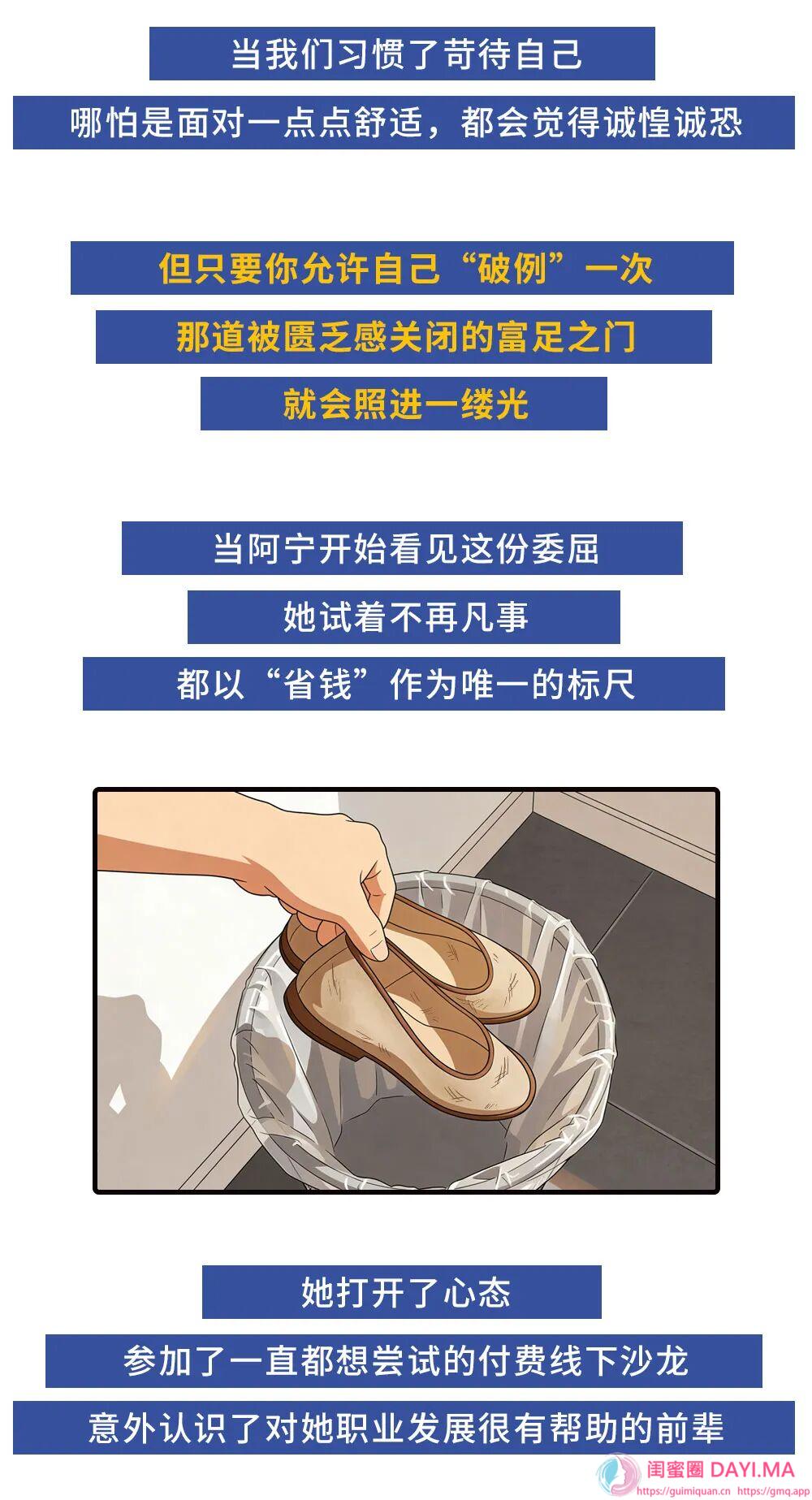 当我们习惯了苛待自己

哪怕是面对一点点舒适，都会觉得诚惶诚恐

但只要你允许自己“破例”一次

那道被匮乏感关闭的富足之门

就会照进一缕光

当阿宁开始看见这份委屈

她试着不再凡事

都以“省钱”作为唯一的标尺

她打开了心态

参加了一直都想尝试的付费线下沙龙

意外认识了对她职业发展很有帮助的前辈

闺蜜圈 DAYI.MA
https://guimiquan.cn https://gmq.app